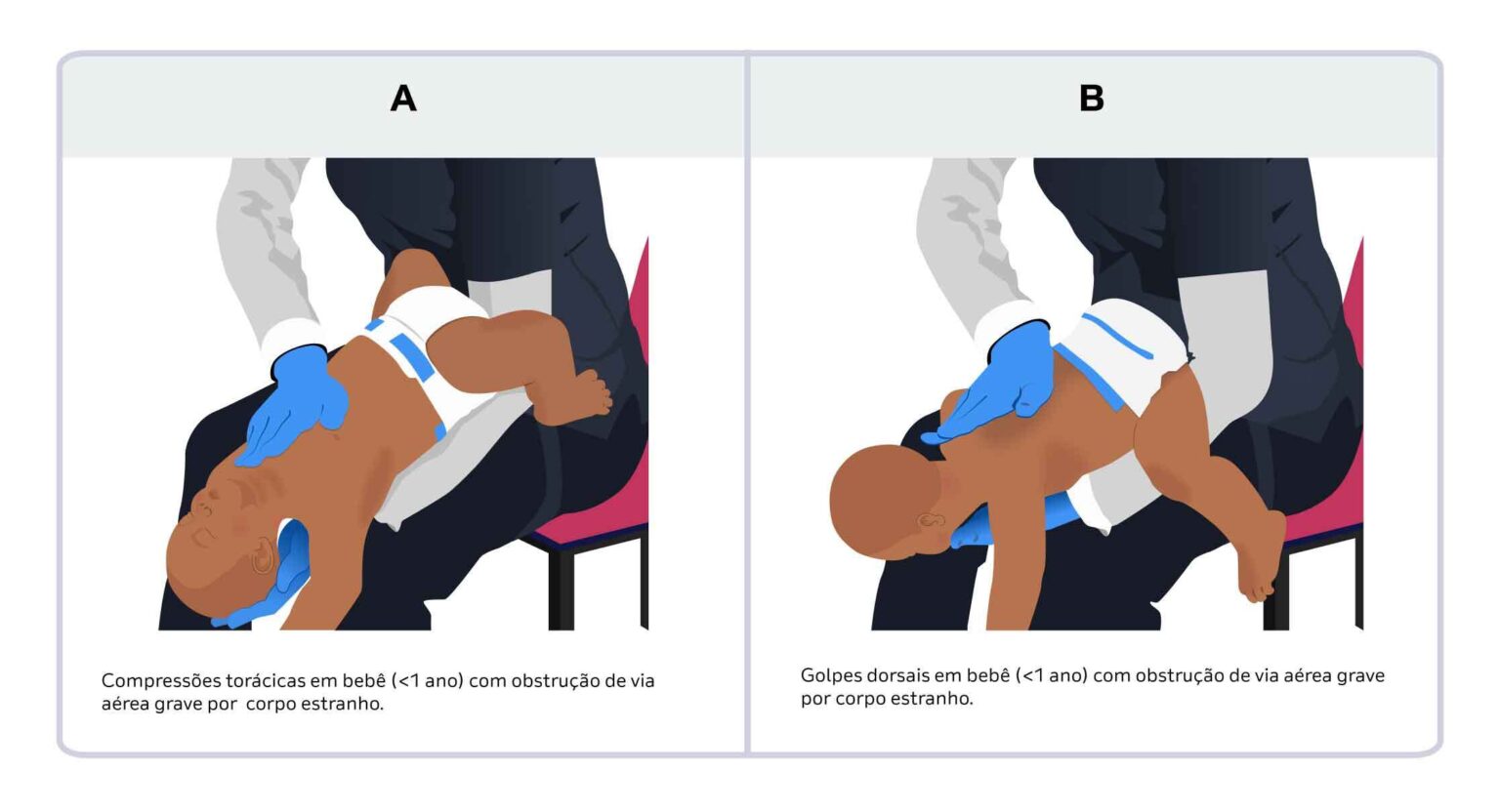 A

Compressões torácicas em bebê (<1 ano) com obstrução de via aérea grave por corpo estranho.

B

Golpes dorsais em bebê (<1 ano) com obstrução de via aérea grave por corpo estranho.